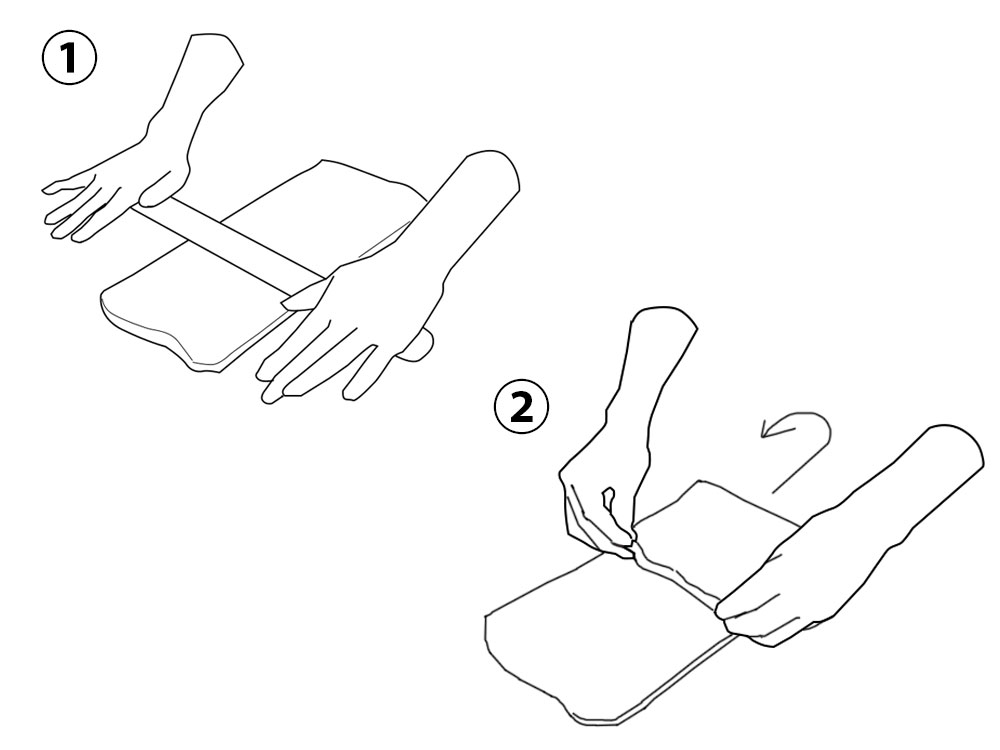 1

2